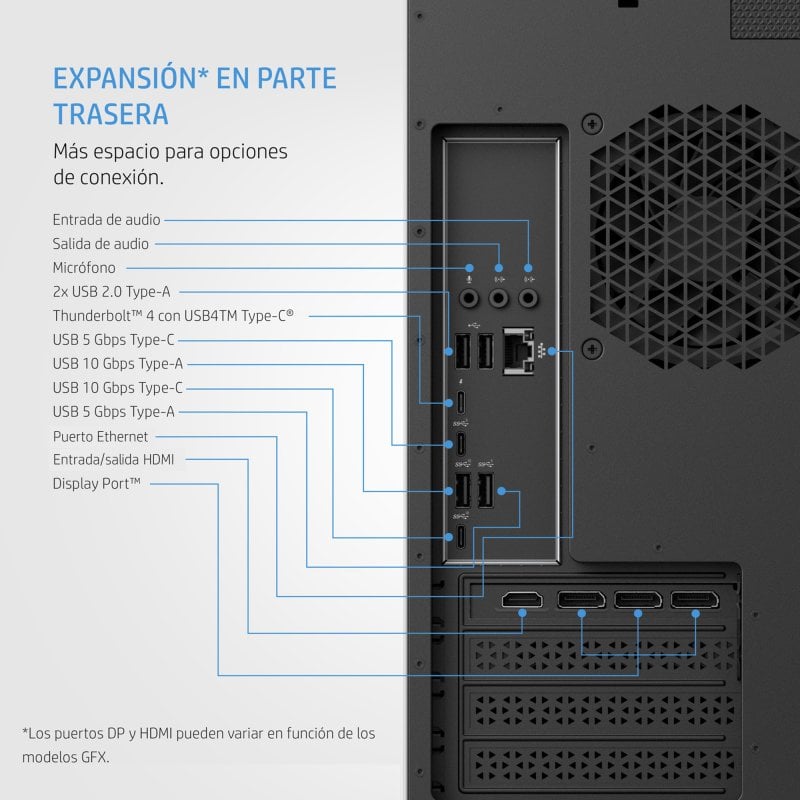 EXPANSIÓN* EN PARTE TRASERA

Más espacio para opciones de conexión.

Entrada de audio
Salida de audio
Micrófono
2x USB 2.0 Type-A
Thunderbolt™ 4 con USB4TM Type-C®
USB 5 Gbps Type-C
USB 10 Gbps Type-A
USB 10 Gbps Type-C
USB 5 Gbps Type-A
Puerto Ethernet
Entrada/salida HDMI
Display Port™

*Los puertos DP y HDMI pueden variar en función de los modelos GFX.